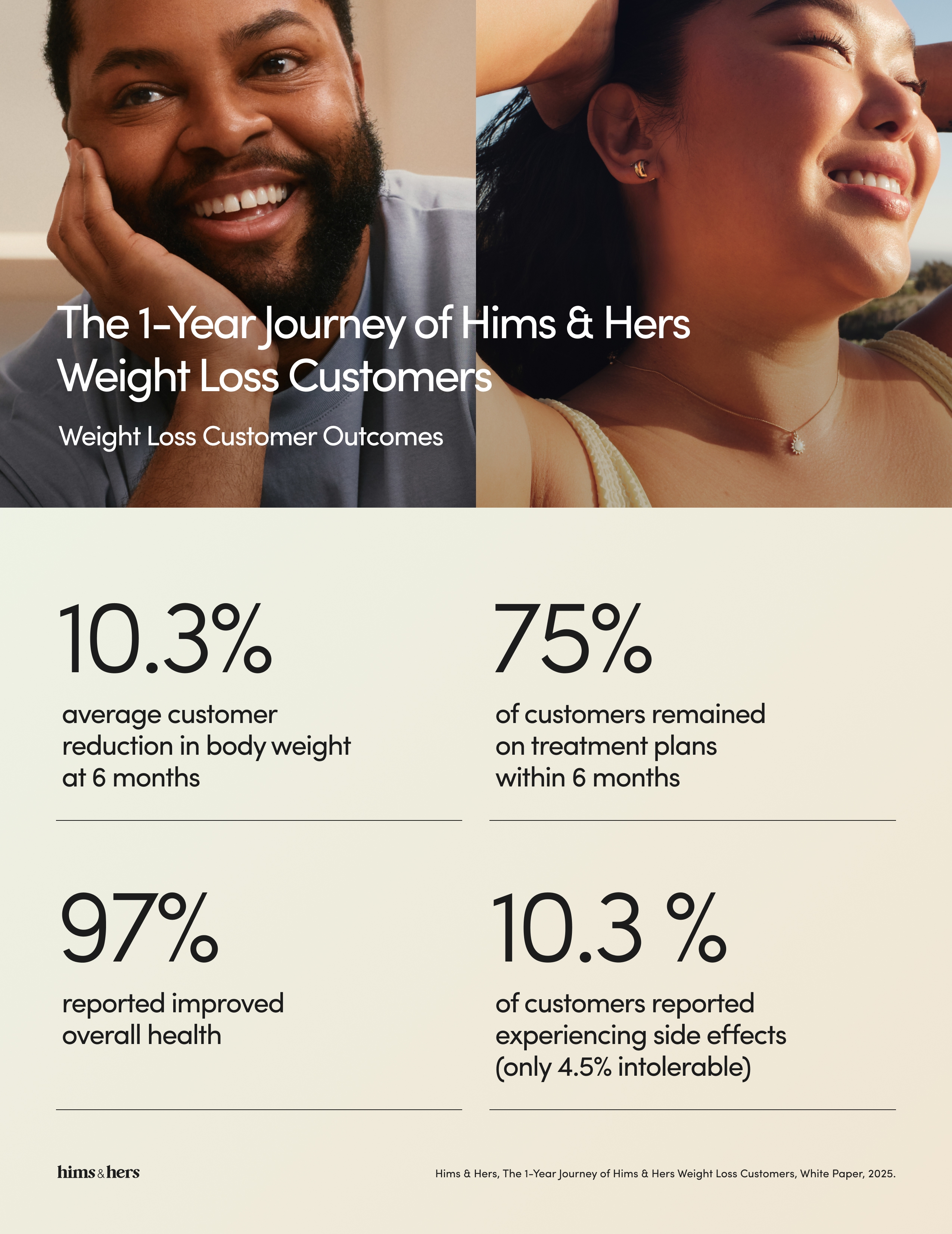 The 1-Year Journey of Hims & Hers Weight Loss Customers

Weight Loss Customer Outcomes

10.3%

average customer reduction in body weight at 6 months

75%

of customers remained on treatment plans within 6 months

97%

reported improved overall health

10.3 %

of customers reported experiencing side effects (only 4.5% intolerable)

hims & hers

Hims & Hers, The 1-Year Journey of Hims & Hers Weight Loss Customers, White Paper, 2025.